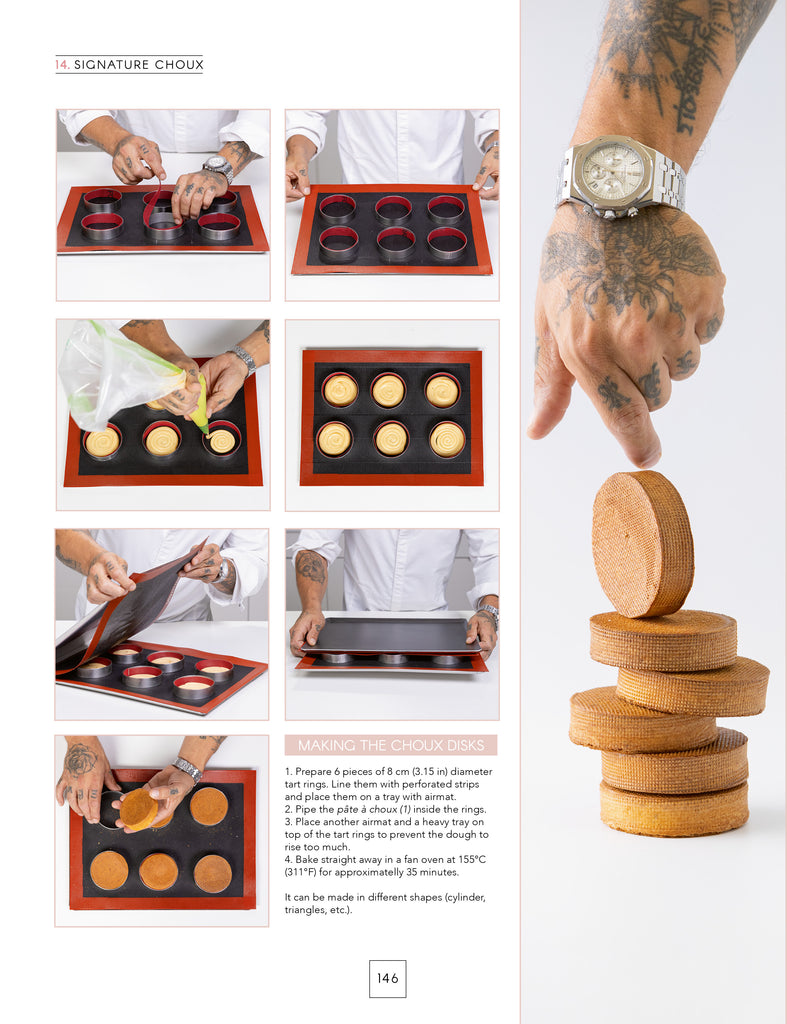 14. SIGNATURE CHOUX

MAKING THE CHOUX DISKS

1. Prepare 6 pieces of 8 cm (3.15 in) diameter tart rings. Line them with perforated strips and place them on a tray with airmat.
2. Pipe the pâte à choux (1) inside the rings.
3. Place another airmat and a heavy tray on top of the tart rings to prevent the dough to rise too much.
4. Bake straight away in a fan oven at 155°C (311°F) for approximately 35 minutes.

It can be made in different shapes (cylinder, triangles, etc.).

146